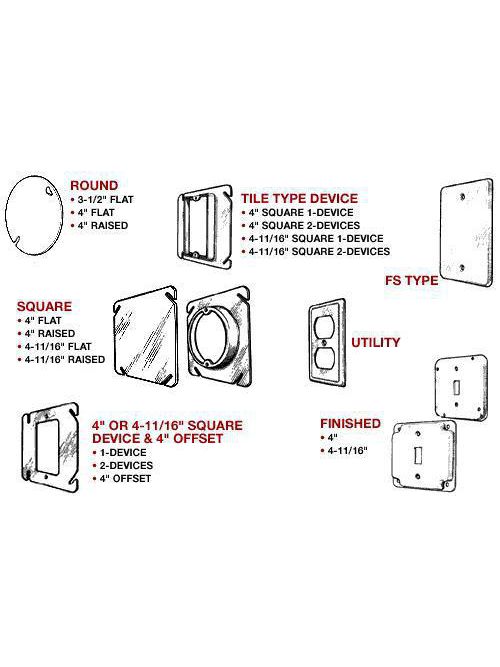 ROUND
• 3-1/2" FLAT
• 4" FLAT
• 4" RAISED

TILE TYPE DEVICE
• 4" SQUARE 1-DEVICE
• 4" SQUARE 2-DEVICES
• 4-11/16" SQUARE 1-DEVICE
• 4-11/16" SQUARE 2-DEVICES

FS TYPE

SQUARE
• 4" FLAT
• 4" RAISED
• 4-11/16" FLAT
• 4-11/16" RAISED

UTILITY

4" OR 4-11/16" SQUARE DEVICE & 4" OFFSET
• 1-DEVICE
• 2-DEVICES
• 4" OFFSET

FINISHED
• 4"
• 4-11/16"