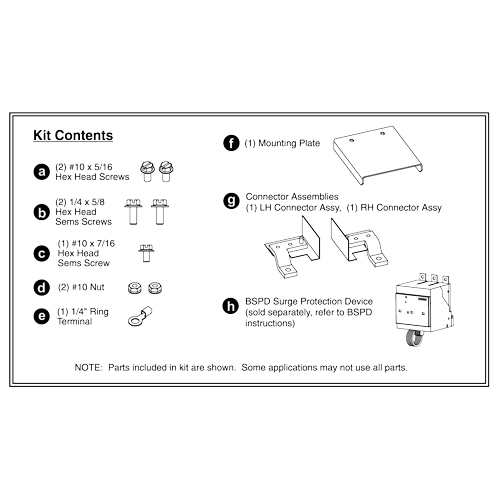 Kit Contents

a (2) #10 x 5/16 Hex Head Screws

b (2) 1/4 x 5/8 Hex Head Sems Screws

c (1) #10 x 7/16 Hex Head Sems Screw

d (2) #10 Nut

e (1) 1/4" Ring Terminal

f (1) Mounting Plate

g Connector Assemblies
(1) LH Connector Assy, (1) RH Connector Assy

h BSPD Surge Protection Device (sold separately, refer to BSPD instructions)

NOTE: Parts included in kit are shown. Some applications may not use all parts.